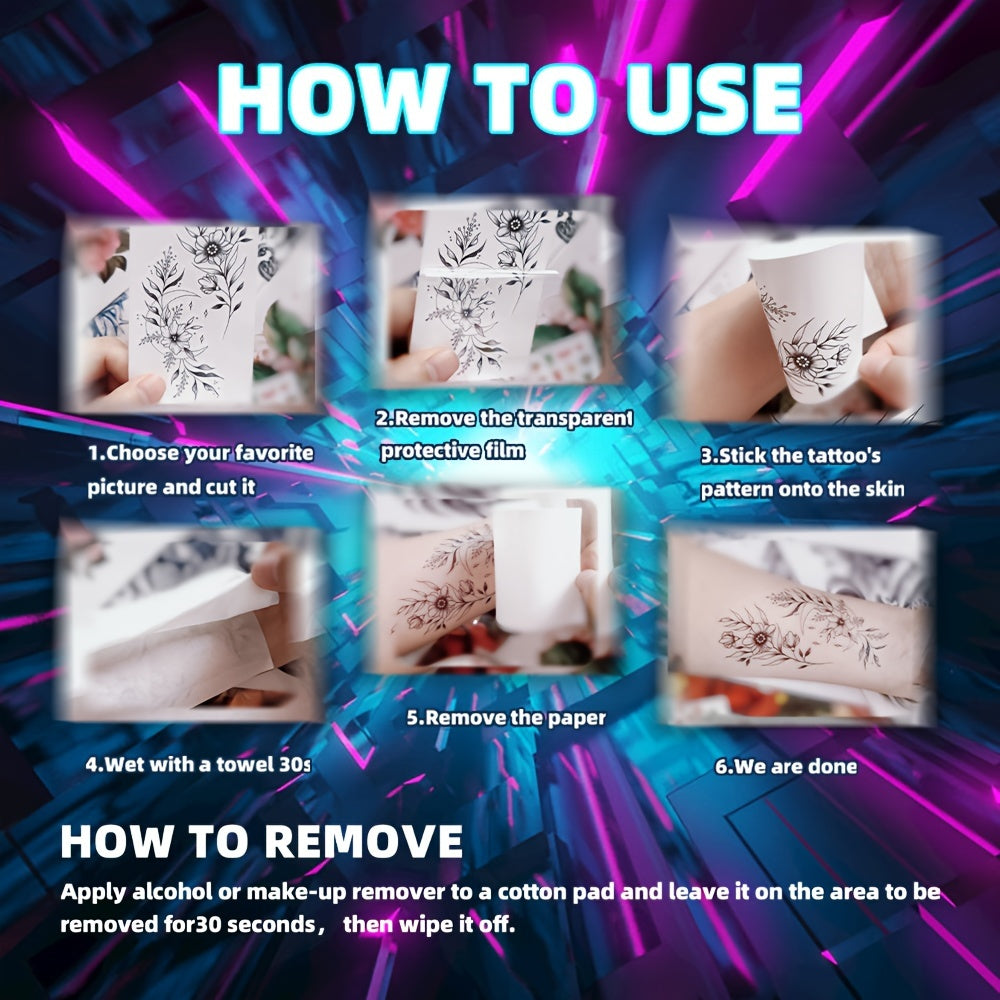 HOW TO USE

1.Choose your favorite picture and cut it

2.Remove the transparent protective film

3.Stick the tattoo's pattern onto the skin

4.Wet with a towel 30s

5.Remove the paper

6.We are done

HOW TO REMOVE

Apply alcohol or make-up remover to a cotton pad and leave it on the area to be removed for30 seconds， then wipe it off.